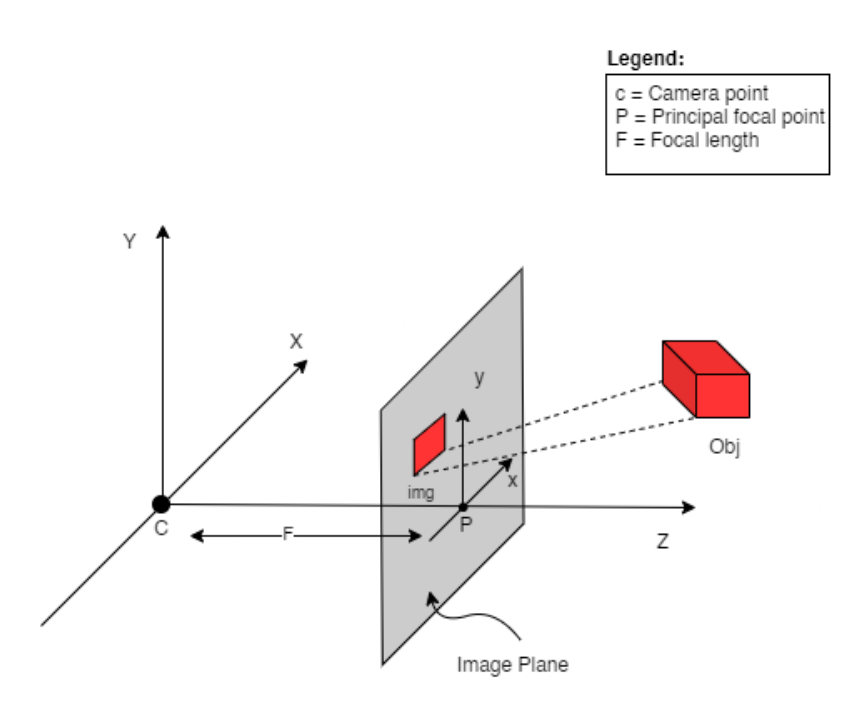 Legend:
c = Camera point
P = Principal focal point
F = Focal length

Y
X
y
x
img
Obj
C
F
P
Z
Image Plane